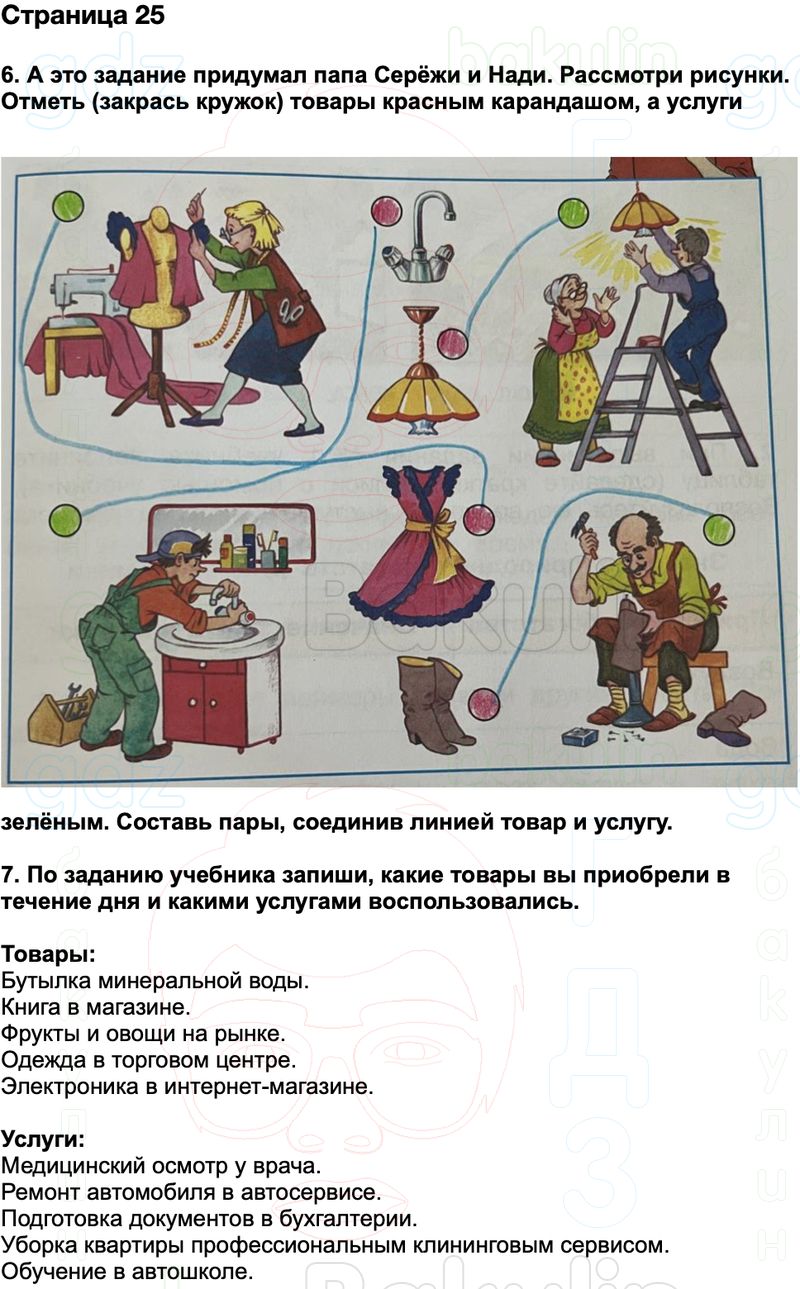 Страница 25

6. А это задание придумал папа Серёжи и Нади. Рассмотри рисунки. Отметь (закрась кружок) товары красным карандашом, а услуги

зелёным. Составь пары, соединив линией товар и услугу.

7. По заданию учебника запиши, какие товары вы приобрели в течение дня и какими услугами воспользовались.

Товары:
Бутылка минеральной воды.
Книга в магазине.
Фрукты и овощи на рынке.
Одежда в торговом центре.
Электроника в интернет-магазине.

Услуги:
Медицинский осмотр у врача.
Ремонт автомобиля в автосервисе.
Подготовка документов в бухгалтерии.
Уборка квартиры профессиональным клининговым сервисом.
Обучение в автошколе.