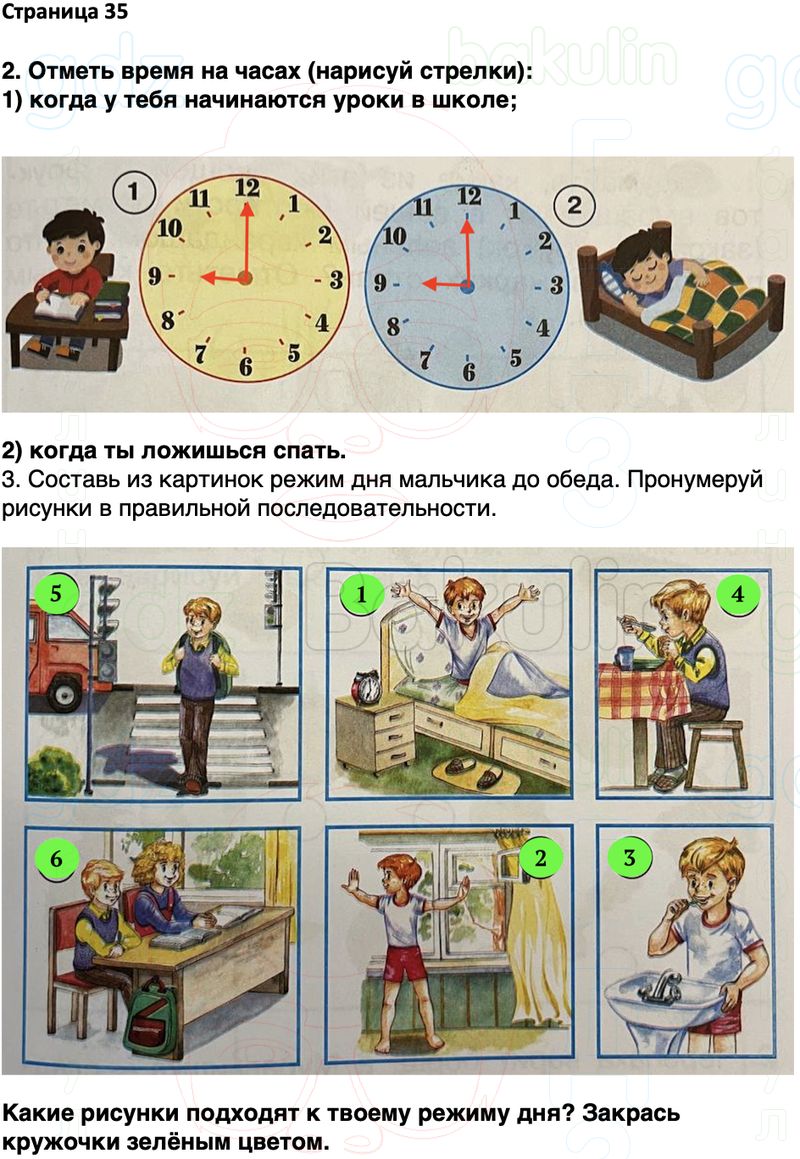 Страница 35

2. Отметь время на часах (нарисуй стрелки):
1) когда у тебя начинаются уроки в школе;

1

12 1 2 3 4 5 6 7 8 9 10 11

12 1 2 3 4 5 6 7 8 9 10 11

2

2) когда ты ложишься спать.
3. Составь из картинок режим дня мальчика до обеда. Пронумеруй рисунки в правильной последовательности.

5

1

4

6

2

3

Какие рисунки подходят к твоему режиму дня? Закрась кружочки зелёным цветом.